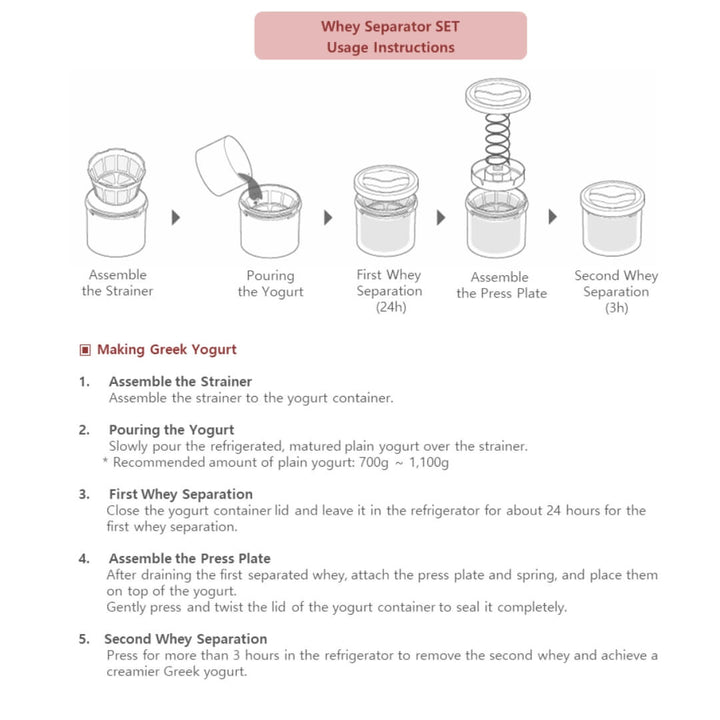 Whey Separator SET
Usage Instructions

Assemble the Strainer

Pouring the Yogurt

First Whey Separation (24h)

Assemble the Press Plate

Second Whey Separation (3h)

▣ Making Greek Yogurt

1. Assemble the Strainer
Assemble the strainer to the yogurt container.

2. Pouring the Yogurt
Slowly pour the refrigerated, matured plain yogurt over the strainer.
* Recommended amount of plain yogurt: 700g ~ 1,100g

3. First Whey Separation
Close the yogurt container lid and leave it in the refrigerator for about 24 hours for the first whey separation.

4. Assemble the Press Plate
After draining the first separated whey, attach the press plate and spring, and place them on top of the yogurt.
Gently press and twist the lid of the yogurt container to seal it completely.

5. Second Whey Separation
Press for more than 3 hours in the refrigerator to remove the second whey and achieve a creamier Greek yogurt.