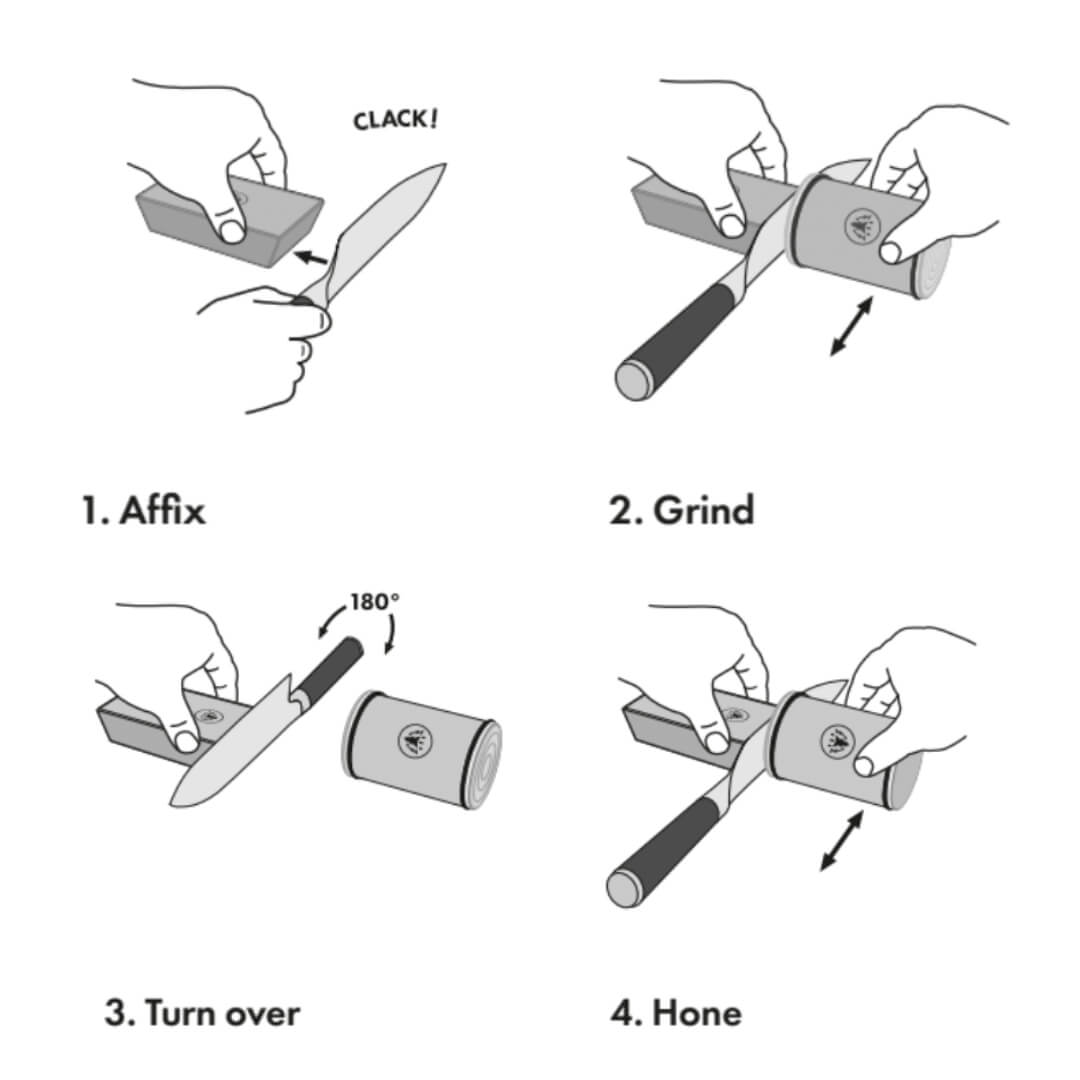 CLACK!

1. Affix

2. Grind

180°

3. Turn over

4. Hone