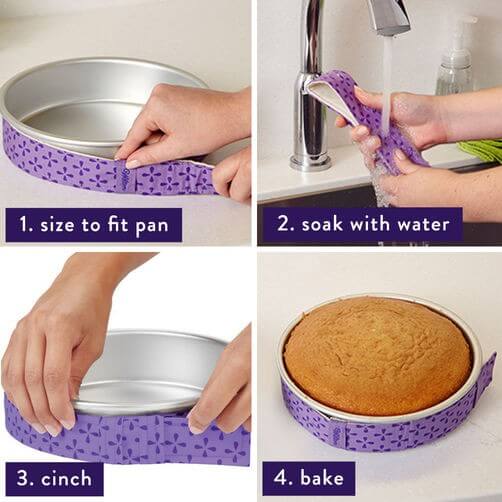 1. size to fit pan

2. soak with water

3. cinch

4. bake